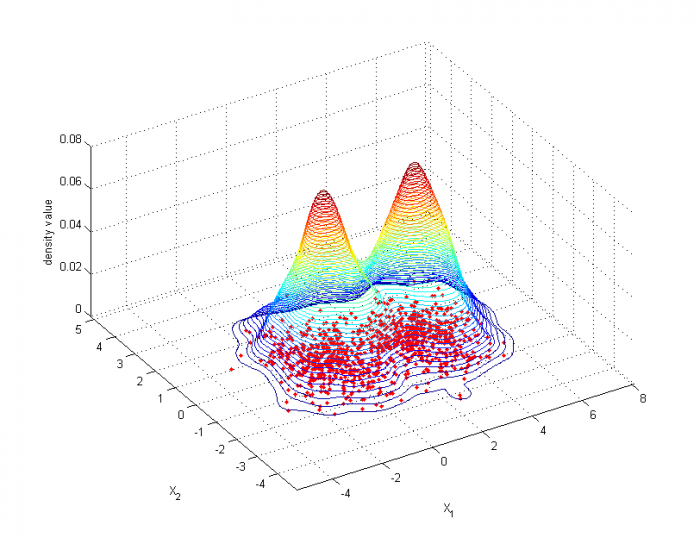 0.08
0.06
0.04
0.02
0
density value
5
4
3
2
1
0
-1
-2
-3
-4
$X_2$
-4
-2
0
2
4
6
8
$X_1$